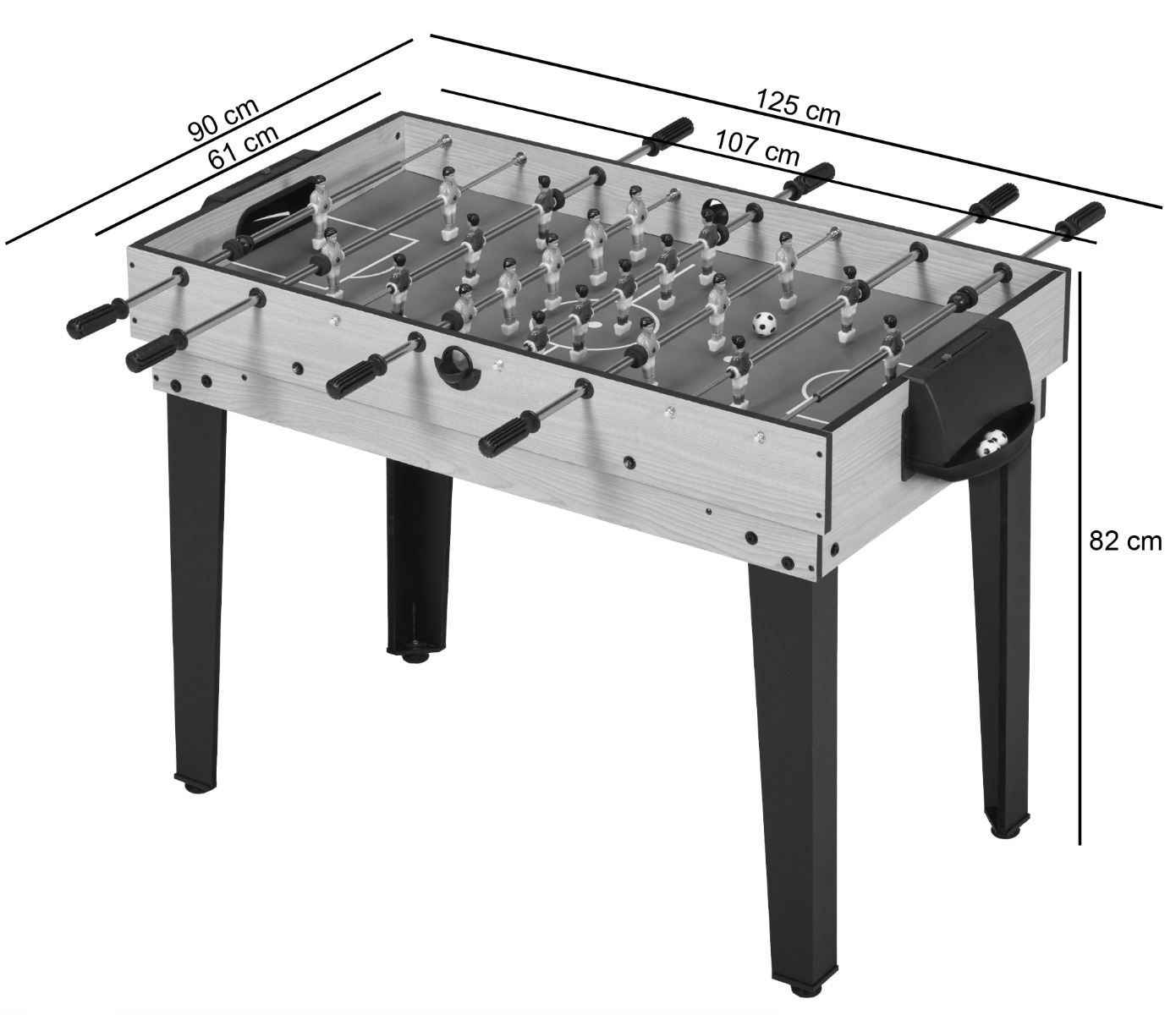 90 cm
61 cm
125 cm
107 cm
82 cm